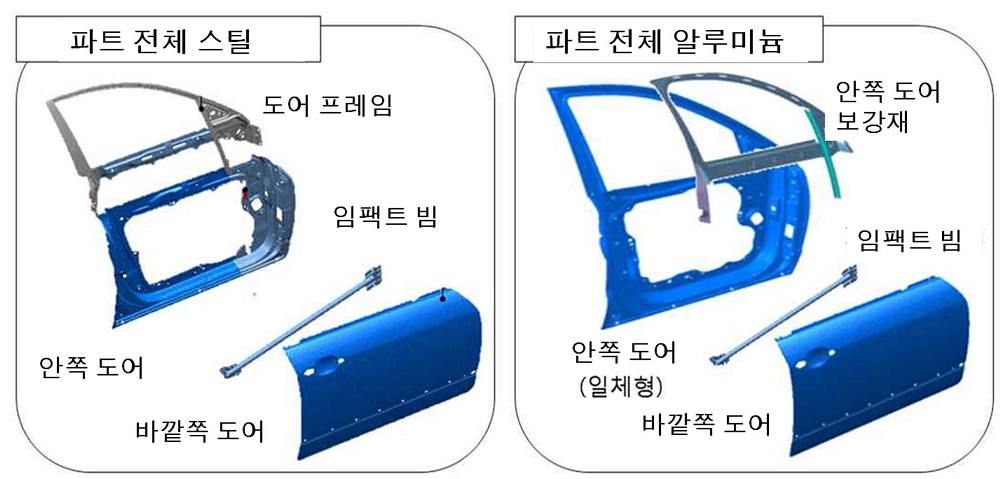 파트 전체 스틸

도어 프레임

임팩트 빔

안쪽 도어

바깥쪽 도어

파트 전체 알루미늄

안쪽 도어 보강재

임팩트 빔

안쪽 도어 (일체형)

바깥쪽 도어